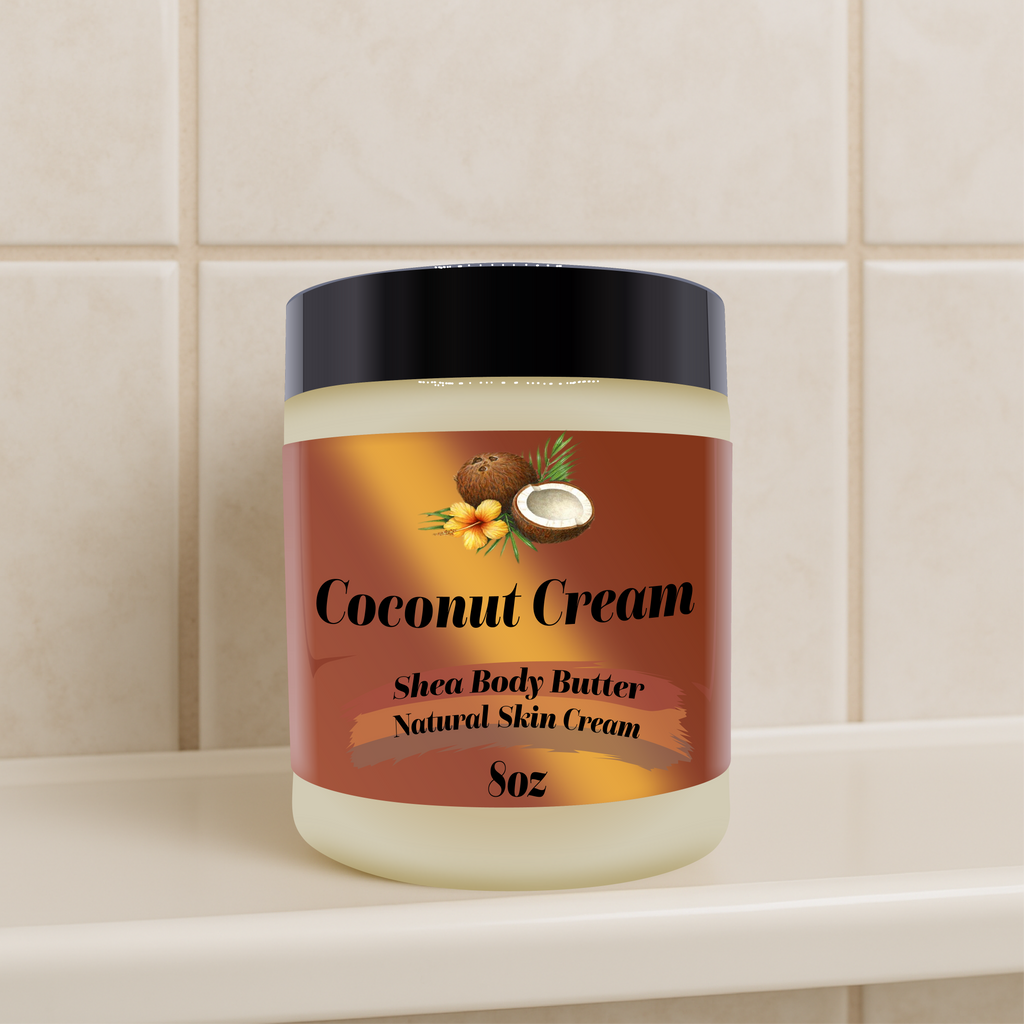 Coconut Cream

Shea Body Butter
Natural Skin Cream

8oz